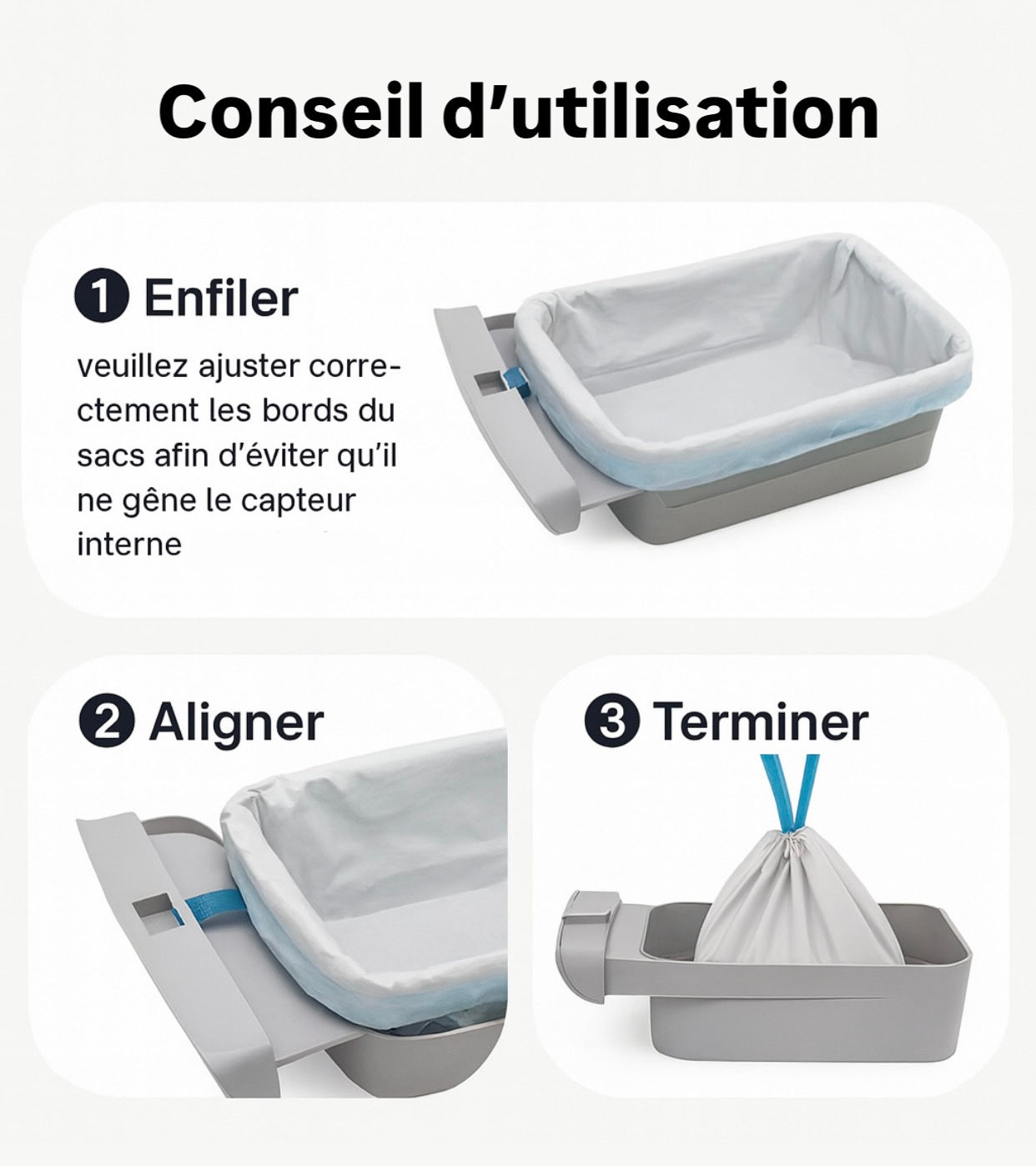 Conseil d'utilisation

1 Enfiler

veuillez ajuster correctement les bords du sacs afin d'éviter qu'il ne gêne le capteur interne

2 Aligner

3 Terminer